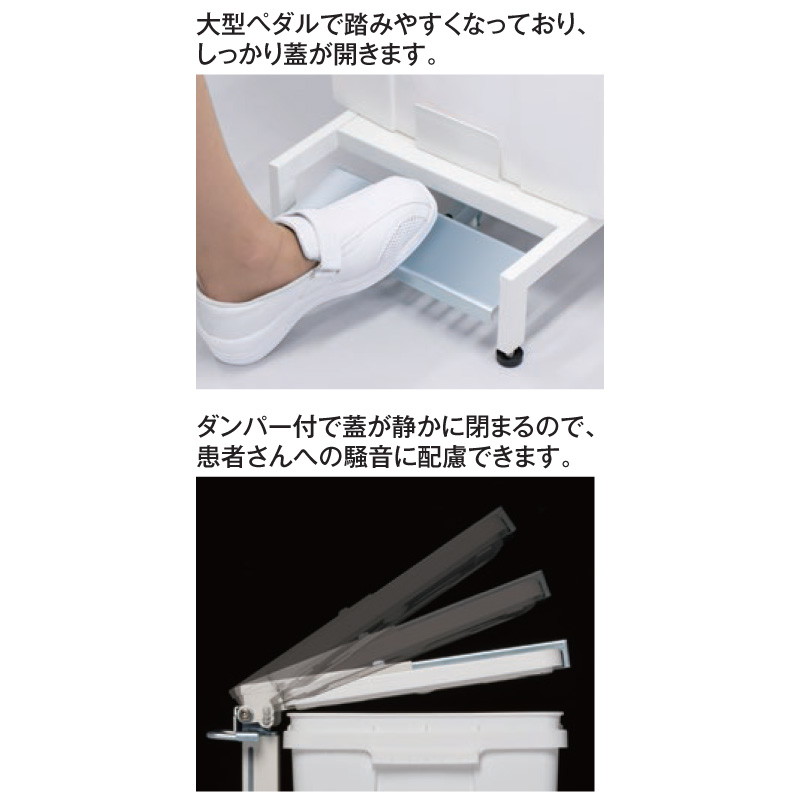 大型ペダルで踏みやすくなっており、しっかり蓋が開きます。

ダンパー付で蓋が静かに閉まるので、患者さんへの騒音に配慮できます。