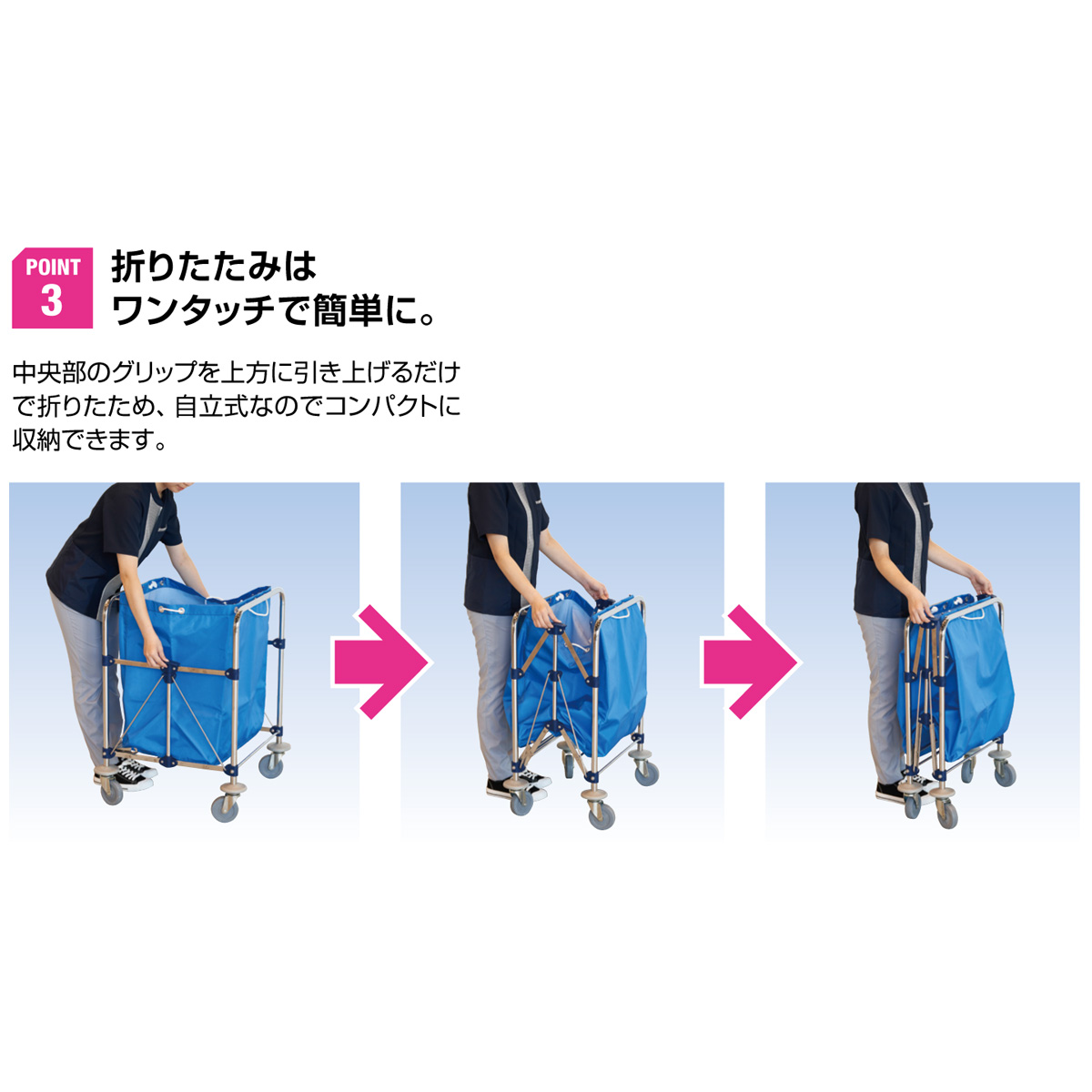 POINT
3

折りたたみは
ワンタッチで簡単に。

中央部のグリップを上方に引き上げるだけで折りたため、自立式なのでコンパクトに収納できます。