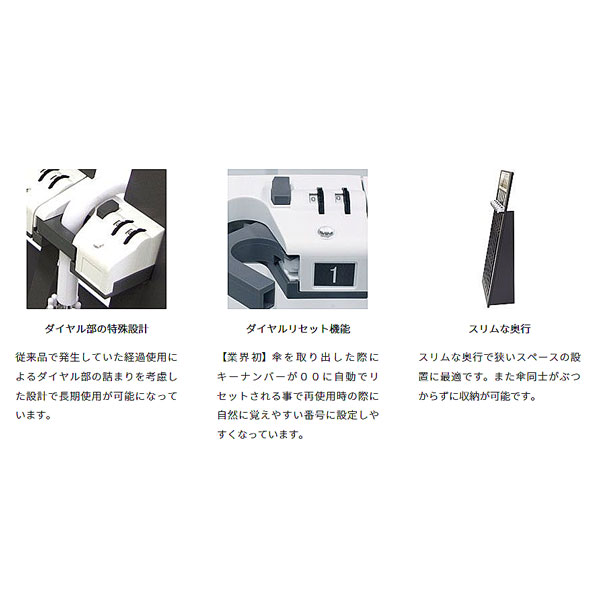 1

ダイヤル部の特殊設計

従来品で発生していた経過使用によるダイヤル部の詰まりを考慮した設計で長期使用が可能になっています。

ダイヤルリセット機能

【業界初】傘を取り出した際にキーナンバーが００に自動でリセットされる事で再使用時の際に自然に覚えやすい番号に設定しやすくなっています。

スリムな奥行

スリムな奥行で狭いスペースの設置に最適です。また傘同士がぶつからずに収納が可能です。