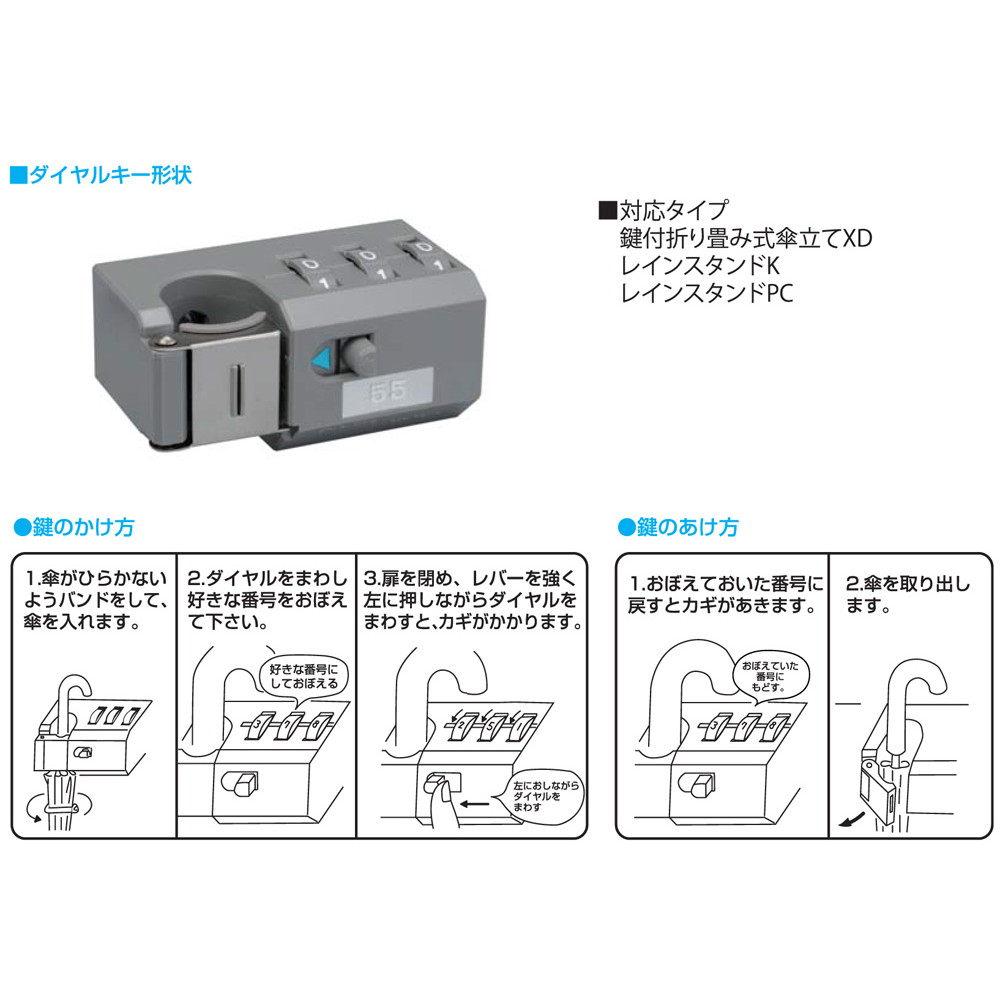 ■ダイヤルキー形状

0 0 0
1 1 1
55

■対応タイプ
鍵付折り畳み式傘立てXD
レインスタンドK
レインスタンドPC

●鍵のかけ方

1.傘がひらかないようバンドをして、傘を入れます。

2.ダイヤルをまわし好きな番号をおぼえて下さい。

好きな番号にしておぼえる

3.扉を閉め、レバーを強く左に押しながらダイヤルをまわすと､カギがかかります。

左におしながらダイヤルをまわす

●鍵のあけ方

1.おぼえておいた番号に戻すとカギがあきます。

おぼえていた番号にもどす。

2.傘を取り出します。