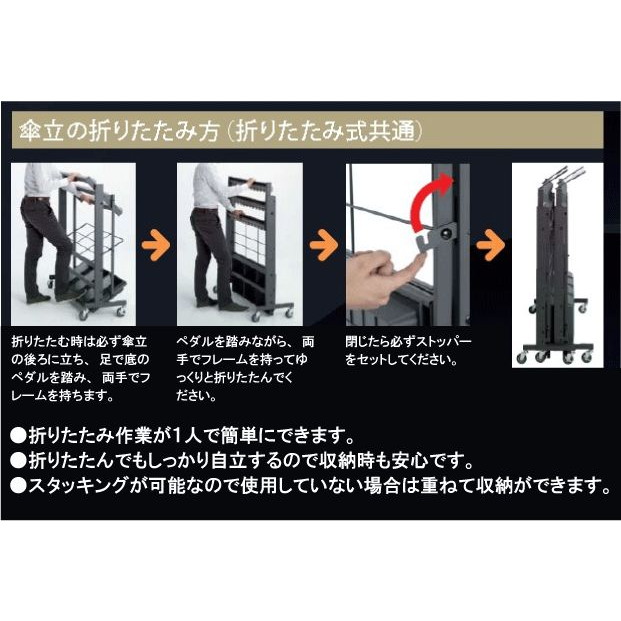 傘立の折りたたみ方（折りたたみ式共通）

折りたたむ時は必ず傘立の後ろに立ち、足で底のペダルを踏み、両手でフレームを持ちます。

ペダルを踏みながら、両手でフレームを持ってゆっくりと折りたたんでください。

閉じたら必ずストッパーをセットしてください。

●折りたたみ作業が1人で簡単にできます。
●折りたたんでもしっかり自立するので収納時も安心です。
●スタッキングが可能なので使用していない場合は重ねて収納ができます。