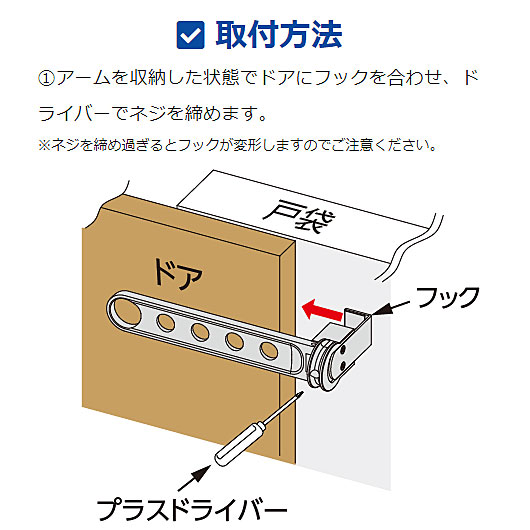 取付方法

①アームを収納した状態でドアにフックを合わせ、ドライバーでネジを締めます。

※ネジを締め過ぎるとフックが変形しますのでご注意ください。

戸袋

ドア

フック

プラスドライバー