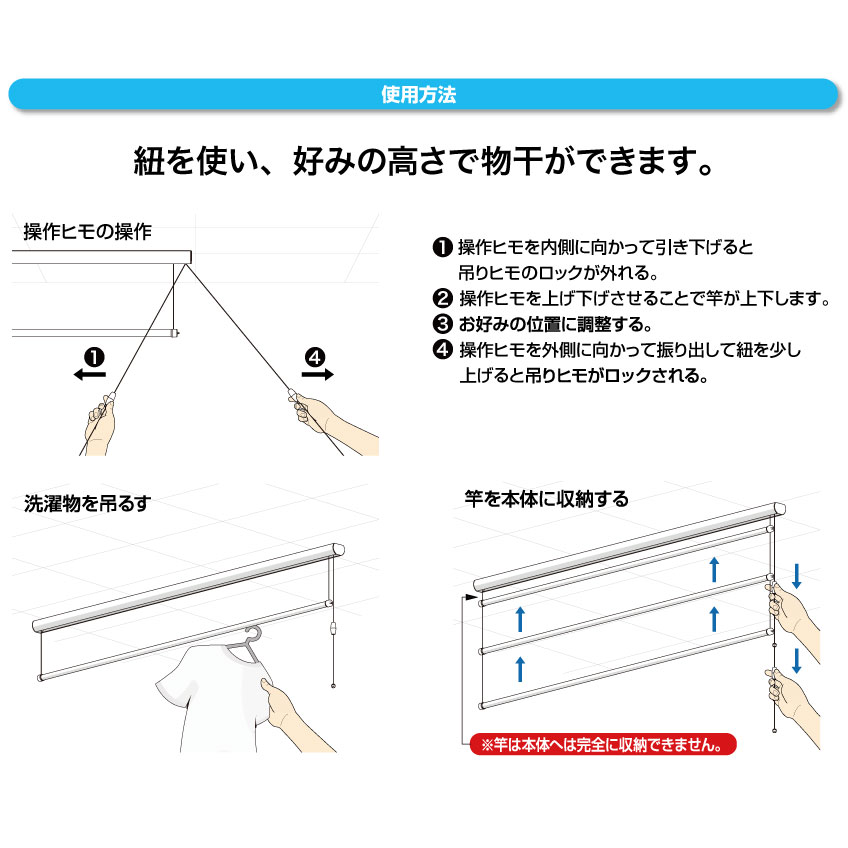 使用方法

紐を使い、好みの高さで物干ができます。

操作ヒモの操作

❶

❹

❶ 操作ヒモを内側に向かって引き下げると吊りヒモのロックが外れる。
❷ 操作ヒモを上げ下げさせることで竿が上下します。
❸ お好みの位置に調整する。
❹ 操作ヒモを外側に向かって振り出して紐を少し上げると吊りヒモがロックされる。

洗濯物を吊るす

竿を本体に収納する

※竿は本体へは完全に収納できません。