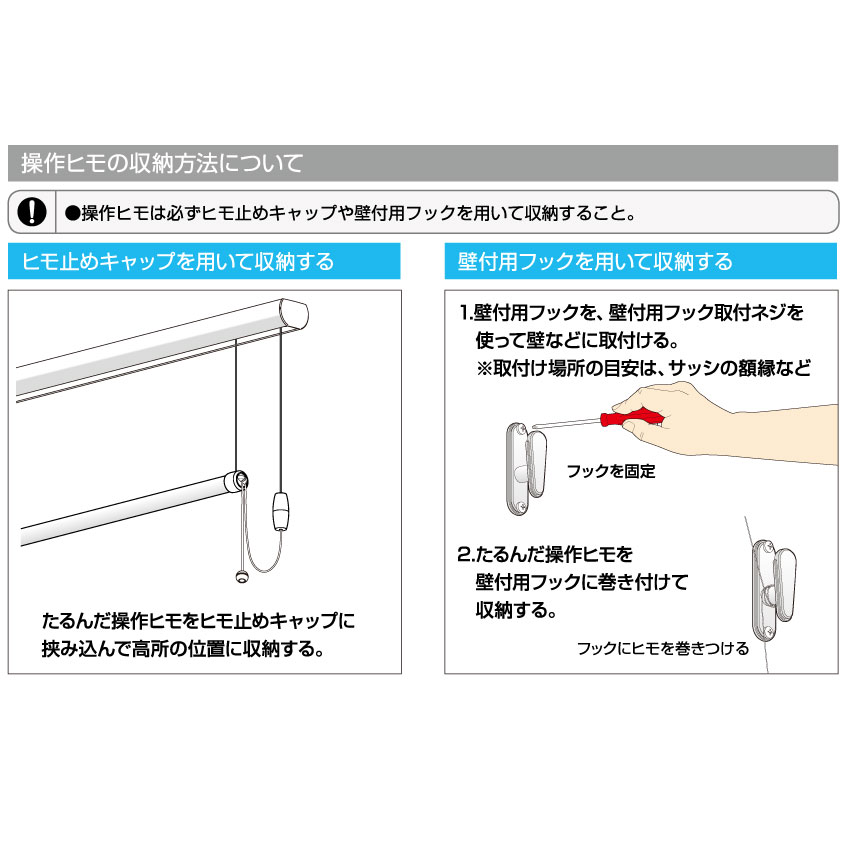 操作ヒモの収納方法について

●操作ヒモは必ずヒモ止めキャップや壁付用フックを用いて収納すること。

ヒモ止めキャップを用いて収納する

たるんだ操作ヒモをヒモ止めキャップに挟み込んで高所の位置に収納する。

壁付用フックを用いて収納する

1.壁付用フックを、壁付用フック取付ネジを使って壁などに取付ける。
※取付け場所の目安は、サッシの額縁など

フックを固定

2.たるんだ操作ヒモを壁付用フックに巻き付けて収納する。

フックにヒモを巻きつける