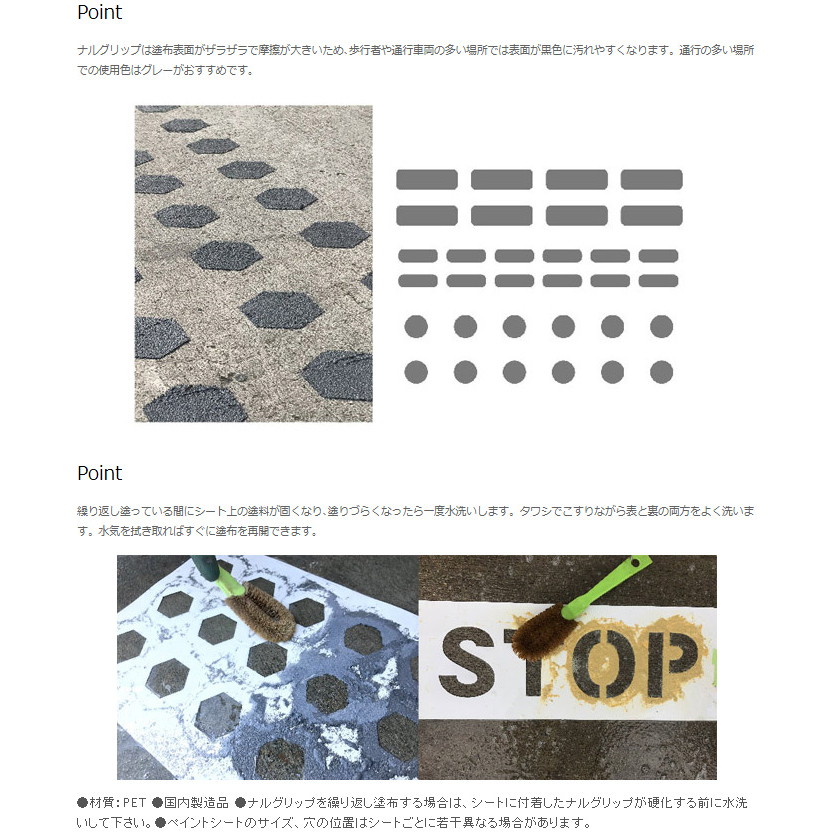 Point

ナルグリップは塗布表面がザラザラで摩擦が大きいため、歩行者や通行車両の多い場所では表面が黒色に汚れやすくなります。通行の多い場所での使用色はグレーがおすすめです。

Point

繰り返し塗っている間にシート上の塗料が固くなり、塗りづらくなったら一度水洗いします。タワシでこすりながら表と裏の両方をよく洗います。水気を拭き取ればすぐに塗布を再開できます。

STOP

●材質：PET ●国内製造品 ●ナルグリップを繰り返し塗布する場合は、シートに付着したナルグリップが硬化する前に水洗いして下さい。●ペイントシートのサイズ、穴の位置はシートごとに若干異なる場合があります。