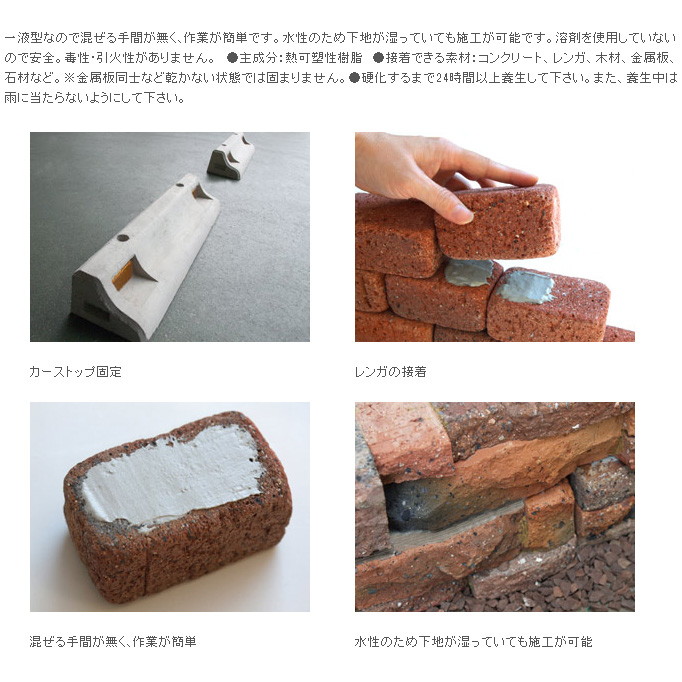 一液型なので混ぜる手間が無く、作業が簡単です。水性のため下地が湿っていても施工が可能です。溶剤を使用していないので安全。毒性・引火性がありません。 ●主成分：熱可塑性樹脂 ●接着できる素材：コンクリート、レンガ、木材、金属板、石材など。※金属板同士など乾かない状態では固まりません。●硬化するまで24時間以上養生して下さい。また、養生中は雨に当たらないようにして下さい。

カーストップ固定

レンガの接着

混ぜる手間が無く、作業が簡単

水性のため下地が湿っていても施工が可能