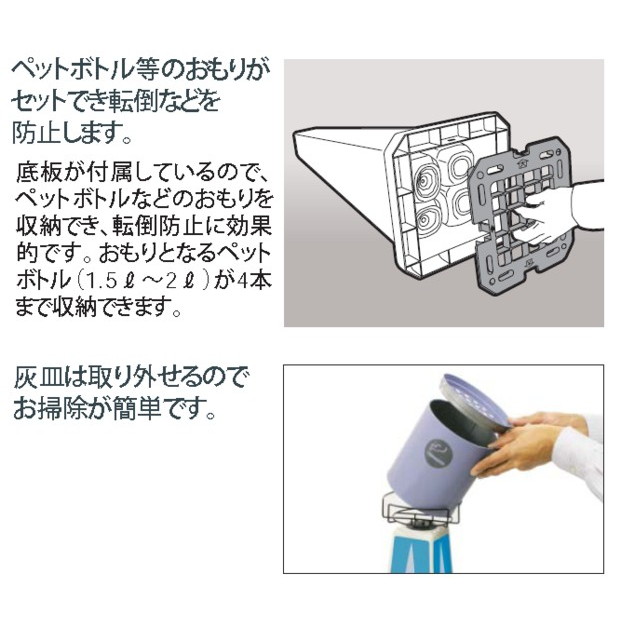 ペットボトル等のおもりがセットでき転倒などを防止します。

底板が付属しているので、ペットボトルなどのおもりを収納でき、転倒防止に効果的です。おもりとなるペットボトル（1.5ℓ～2ℓ）が4本まで収納できます。

灰皿は取り外せるのでお掃除が簡単です。