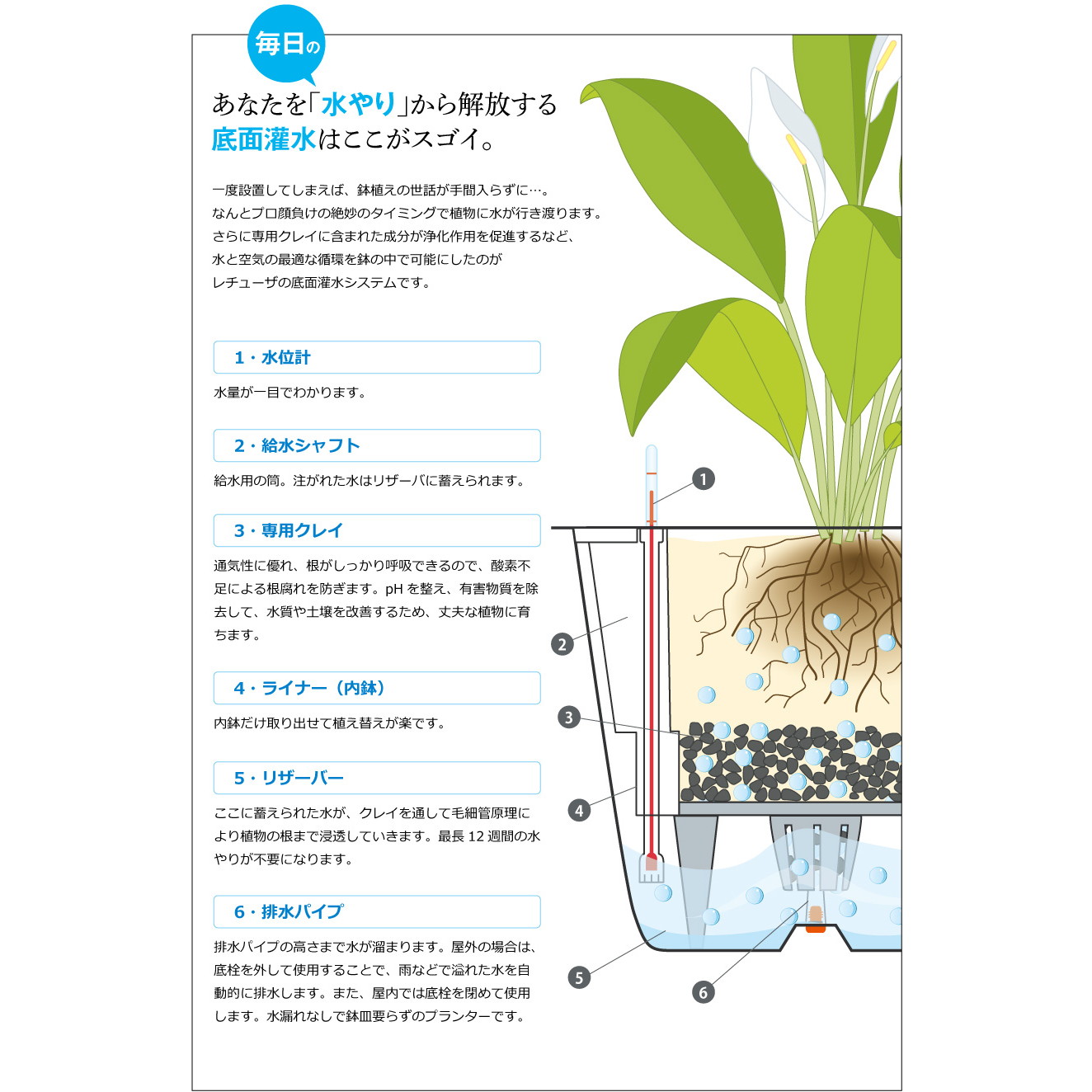 毎日の

あなたを「水やり」から解放する
底面灌水はここがスゴイ。

一度設置してしまえば、鉢植えの世話が手間入らずに…。
なんとプロ顔負けの絶妙のタイミングで植物に水が行き渡ります。
さらに専用クレイに含まれた成分が浄化作用を促進するなど、
水と空気の最適な循環を鉢の中で可能にしたのが
レチューザの底面灌水システムです。

1・水位計

水量が一目でわかります。

2・給水シャフト

給水用の筒。注がれた水はリザーバに蓄えられます。

3・専用クレイ

通気性に優れ、根がしっかり呼吸できるので、酸素不足による根腐れを防ぎます。pH を整え、有害物質を除去して、水質や土壌を改善するため、丈夫な植物に育ちます。

4・ライナー（内鉢）

内鉢だけ取り出せて植え替えが楽です。

5・リザーバー

ここに蓄えられた水が、クレイを通して毛細管原理により植物の根まで浸透していきます。最長 12 週間の水やりが不要になります。

6・排水パイプ

排水パイプの高さまで水が溜まります。屋外の場合は、底栓を外して使用することで、雨などで溢れた水を自動的に排水します。また、屋内では底栓を閉めて使用します。水漏れなしで鉢皿要らずのプランターです。

1
2
3
4
5
6