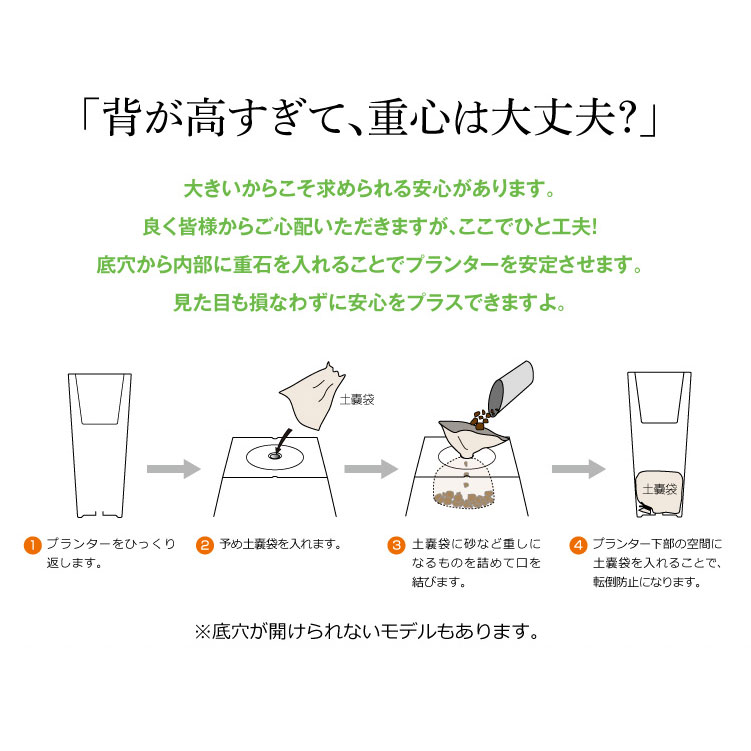 「背が高すぎて、重心は大丈夫?」

大きいからこそ求められる安心があります。
良く皆様からご心配いただきますが、ここでひと工夫!
底穴から内部に重石を入れることでプランターを安定させます。
見た目も損なわずに安心をプラスできますよ。

土嚢袋

土嚢袋

1 プランターをひっくり返します。

2 予め土嚢袋を入れます。

3 土嚢袋に砂など重しになるものを詰めて口を結びます。

4 プランター下部の空間に土嚢袋を入れることで、転倒防止になります。

※底穴が開けられないモデルもあります。