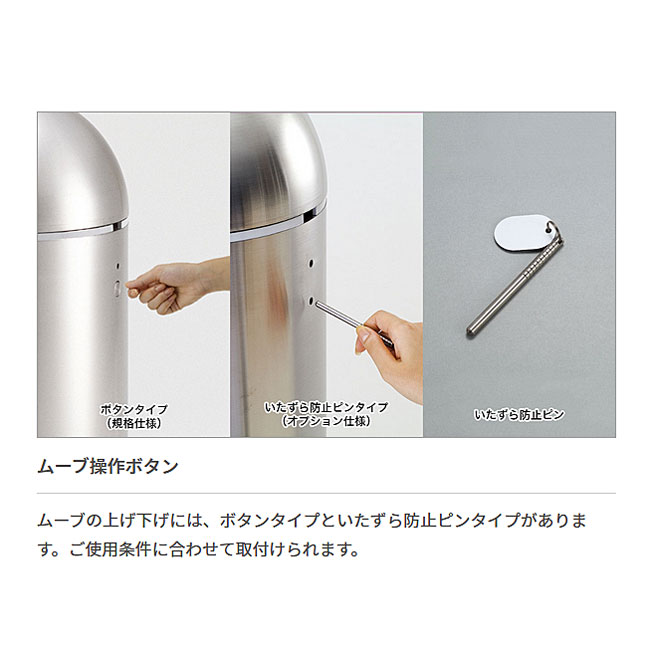 ボタンタイプ
（規格仕様）

いたずら防止ピンタイプ
（オプション仕様）

いたずら防止ピン

ムーブ操作ボタン

ムーブの上げ下げには、ボタンタイプといたずら防止ピンタイプがあります。ご使用条件に合わせて取付けられます。