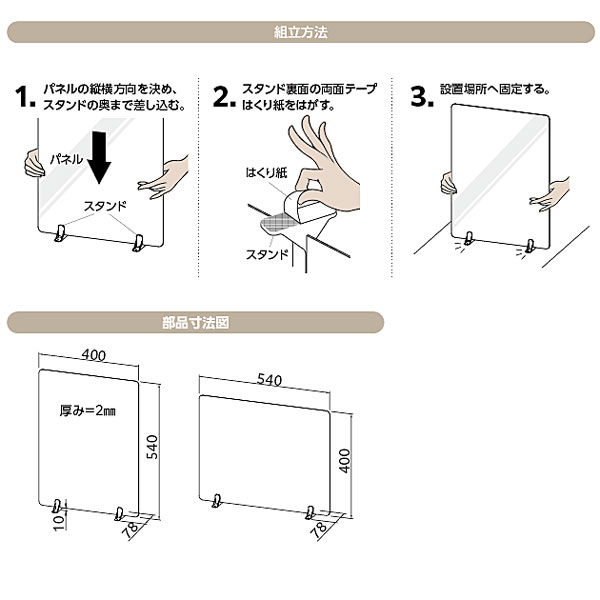 組立方法

1. パネルの縦横方向を決め、スタンドの奥まで差し込む。

パネル

スタンド

2. スタンド裏面の両面テープはくり紙をはがす。

はくり紙

スタンド

3. 設置場所へ固定する。

部品寸法図

400

厚み＝2㎜

540

10

78

540

400

78