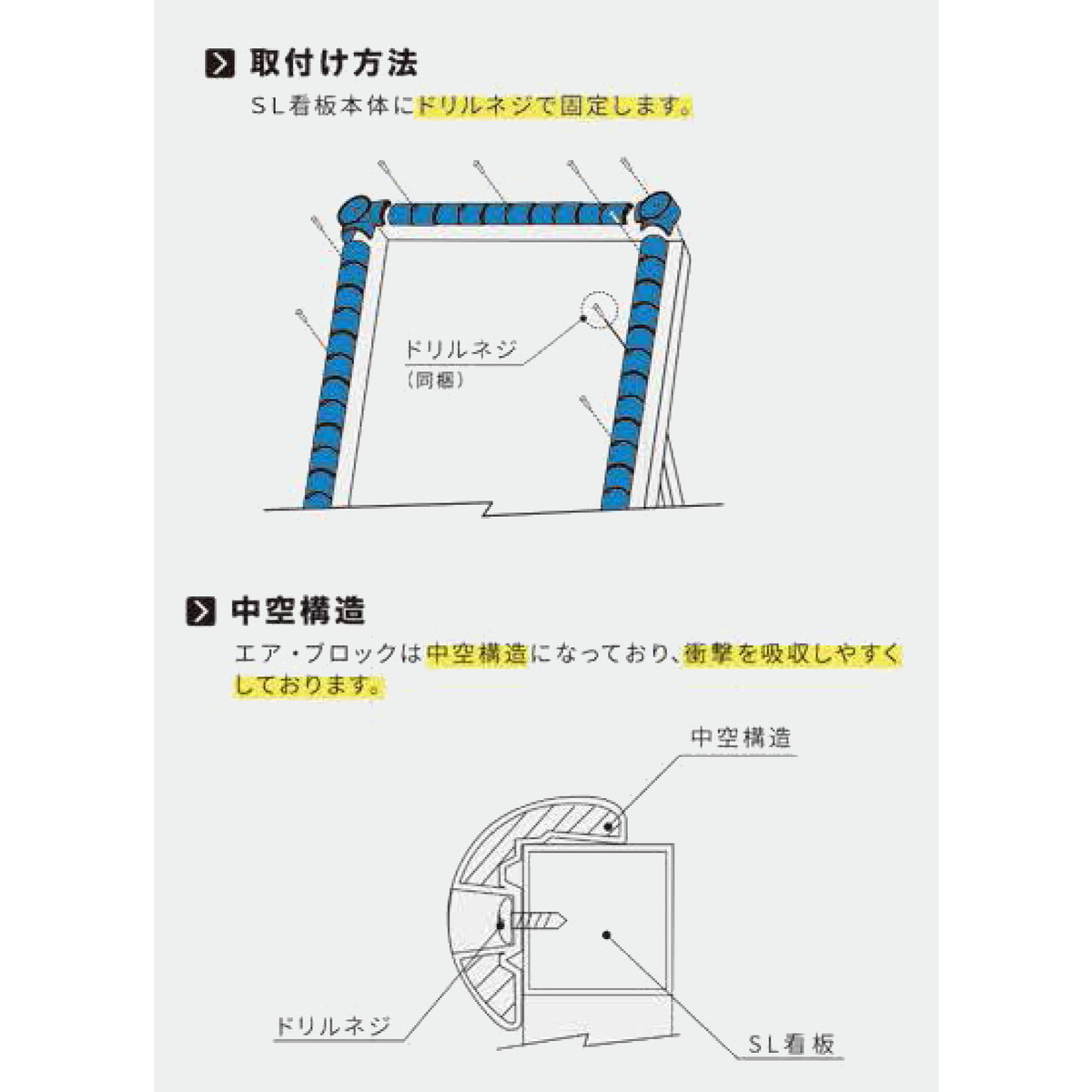 取付け方法

SL看板本体にドリルネジで固定します。

ドリルネジ
（同梱）

中空構造

エア・ブロックは中空構造になっており、衝撃を吸収しやすくしております。

中空構造

ドリルネジ

SL看板